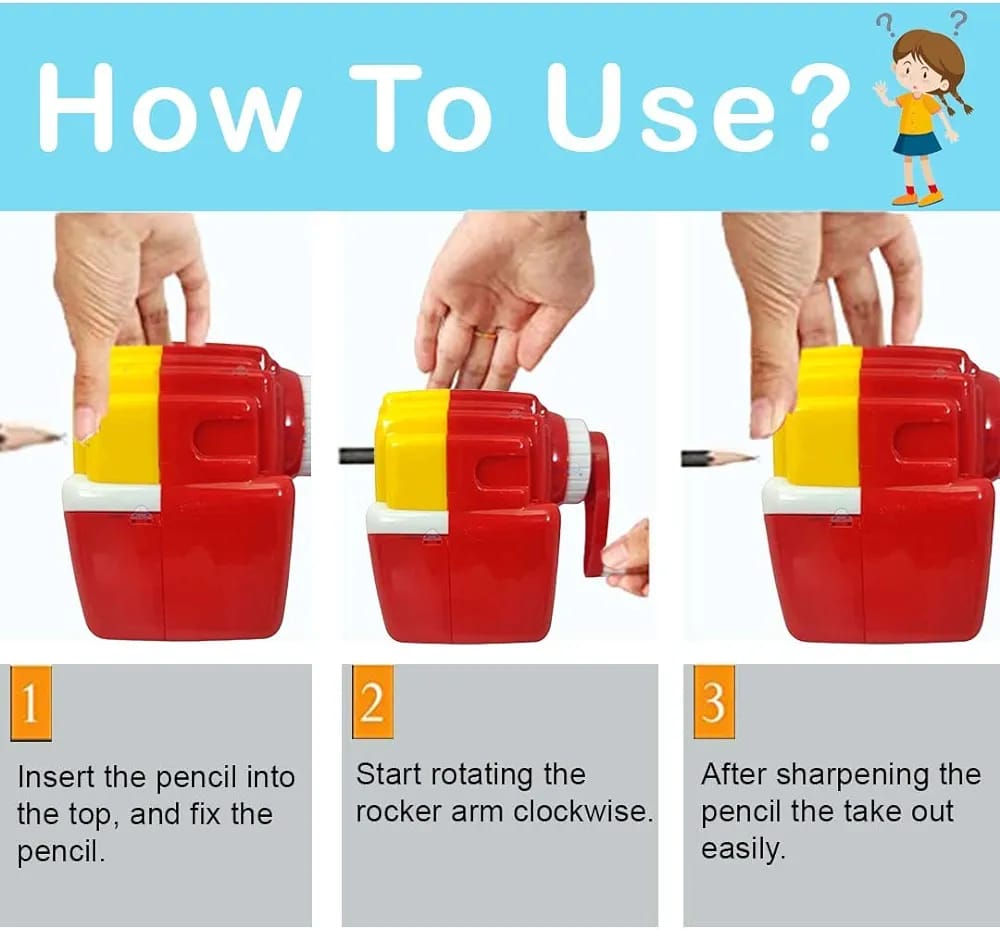 How To Use?

? ?

1

Insert the pencil into the top, and fix the pencil.

2

Start rotating the rocker arm clockwise.

3

After sharpening the pencil the take out easily.