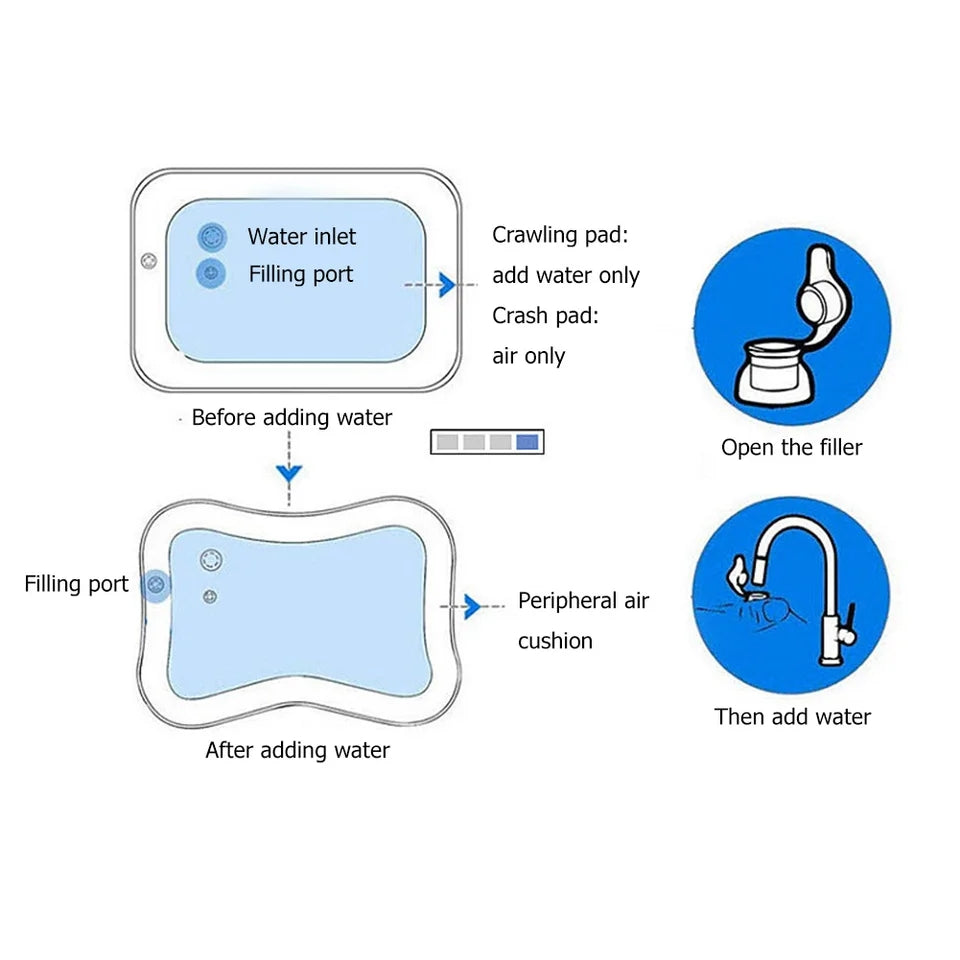 Water inlet
Filling port

Crawling pad: add water only
Crash pad: air only

Before adding water

Open the filler

Filling port

Peripheral air cushion

After adding water

Then add water