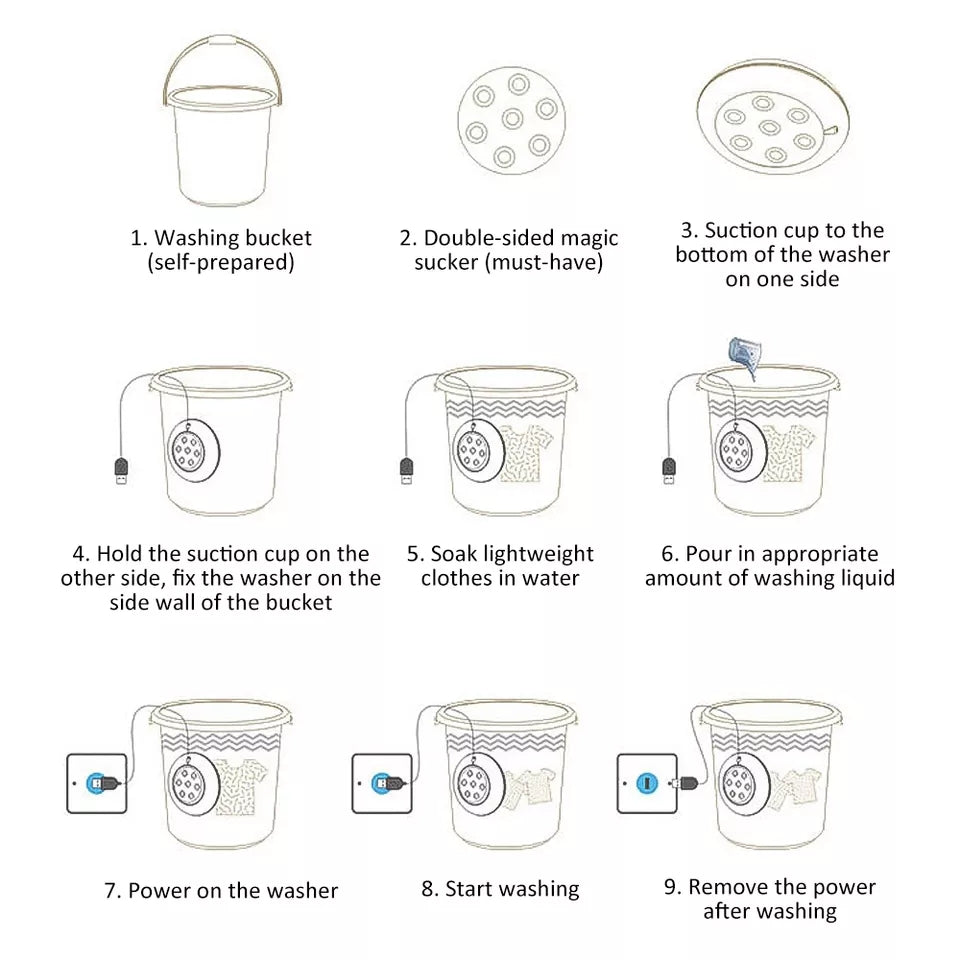 1. Washing bucket (self-prepared)

2. Double-sided magic sucker (must-have)

3. Suction cup to the bottom of the washer on one side

4. Hold the suction cup on the other side, fix the washer on the side wall of the bucket

5. Soak lightweight clothes in water

6. Pour in appropriate amount of washing liquid

7. Power on the washer

8. Start washing

9. Remove the power after washing