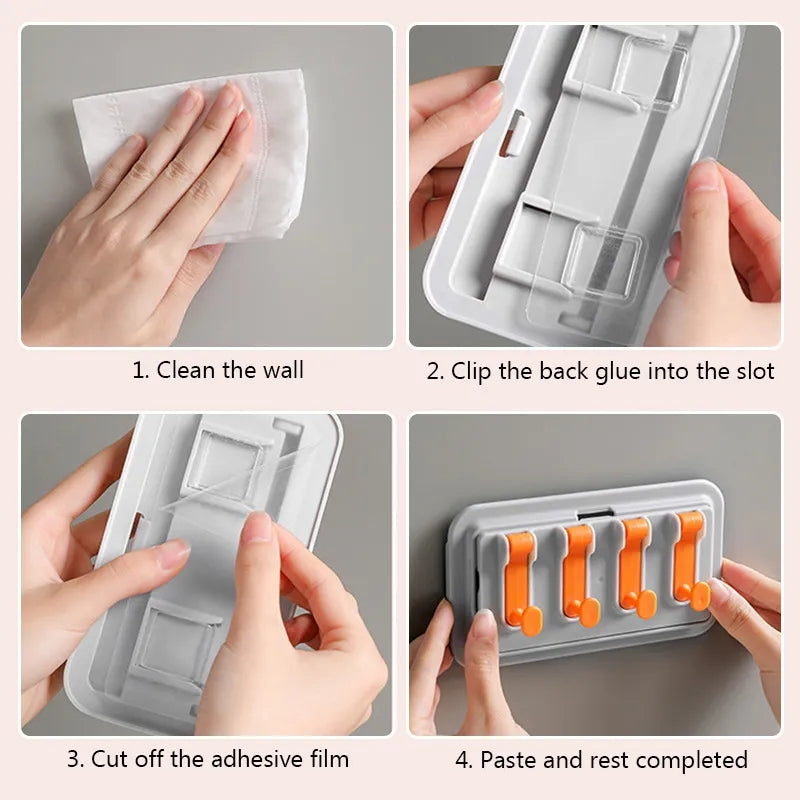 1. Clean the wall

2. Clip the back glue into the slot

3. Cut off the adhesive film

4. Paste and rest completed